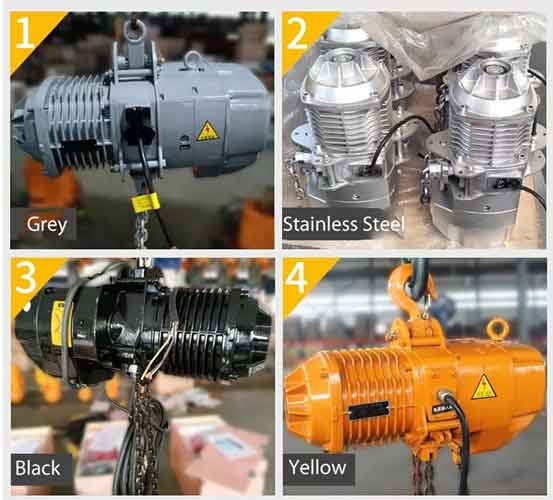 1

Grey

2

Stainless Steel

3

Black

4

Yellow