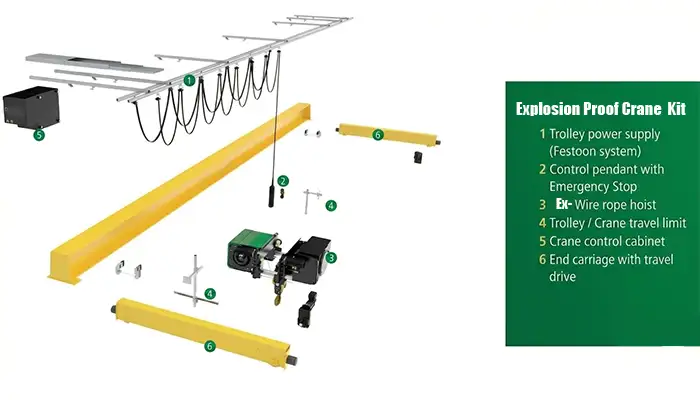 1

5

6

2

4

3

4

6

Explosion Proof Crane Kit

1 Trolley power supply (Festoon system)
2 Control pendant with Emergency Stop
3 Ex- Wire rope hoist
4 Trolley / Crane travel limit
5 Crane control cabinet
6 End carriage with travel drive